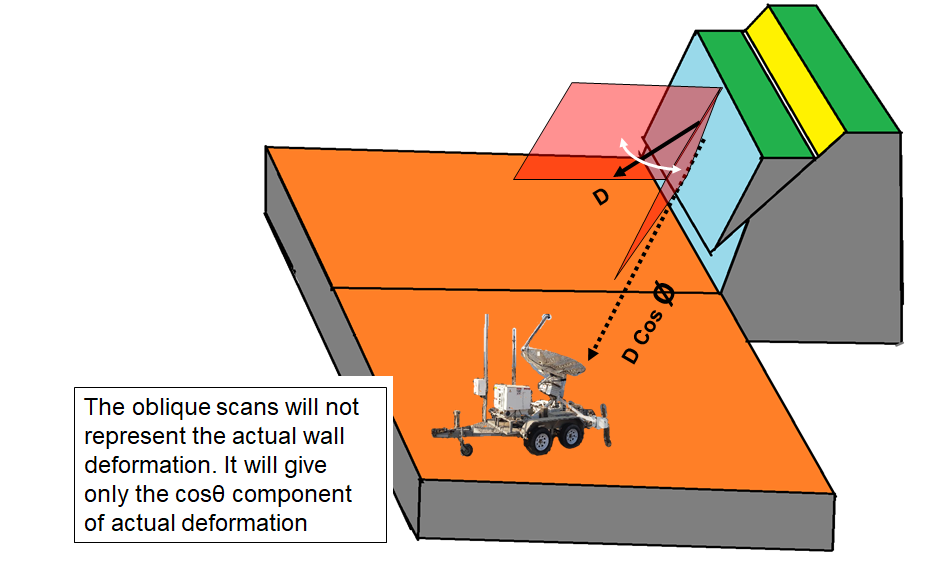 D

D Cos $\phi$

The oblique scans will not represent the actual wall deformation. It will give only the cosθ component of actual deformation